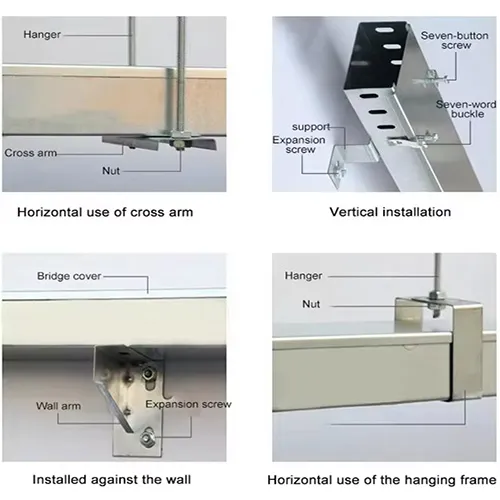 Hanger

Cross arm

Nut

Horizontal use of cross arm

Seven-button screw

Seven-word buckle

support

Expansion screw

Vertical installation

Bridge cover

Wall arm

Expansion screw

Installed against the wall

Hanger

Nut

Horizontal use of the hanging frame